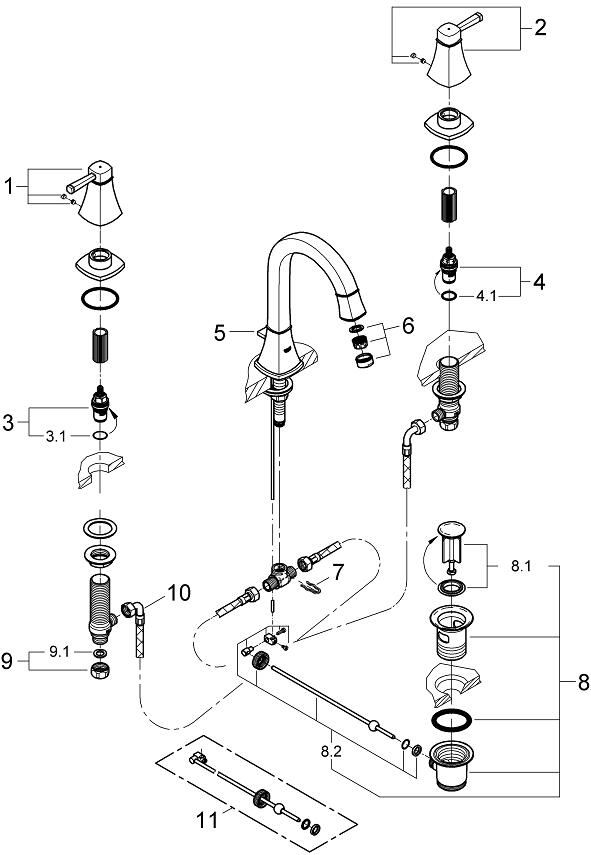 2
1
4
4.1
5
6
3
3.1
7
8.1
10
9
9.1
8
8.2
11