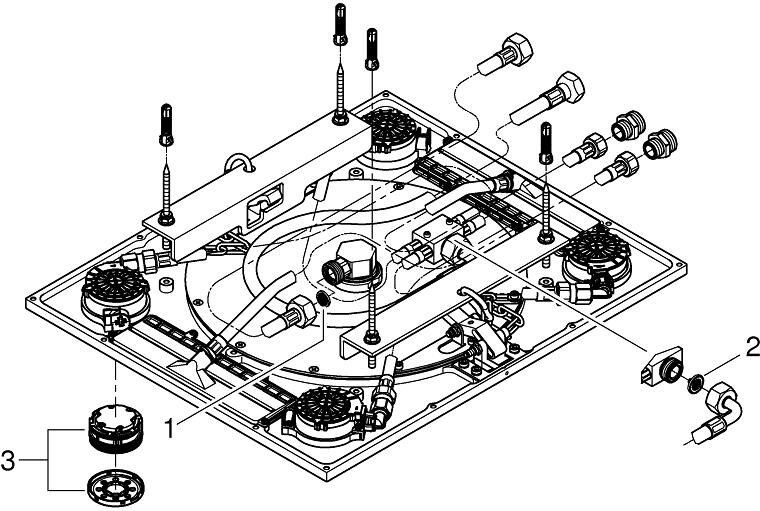 1
2
3